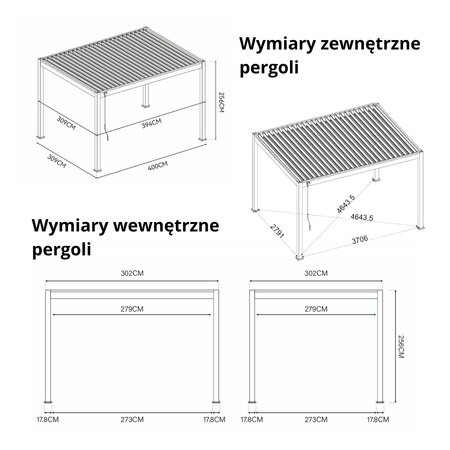 Wymiary zewnętrzne pergoli

256CM
309CM
394CM
309CM
400CM

4643.5
4643.5
2791
3706

Wymiary wewnętrzne pergoli

302CM
279CM
17.8CM
273CM
17.8CM

302CM
279CM
258CM
17.8CM
273CM
17.8CM